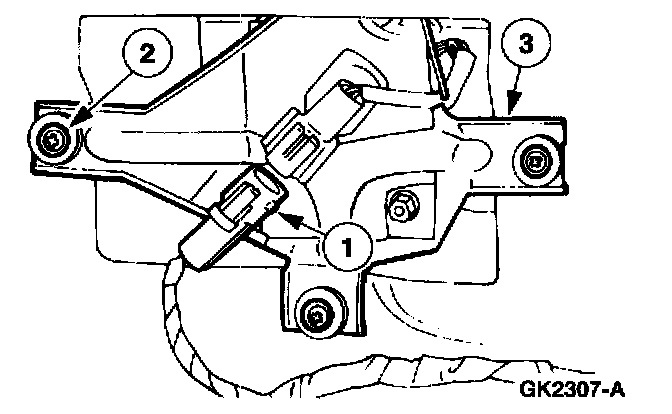 2
3
1
GK2307-A