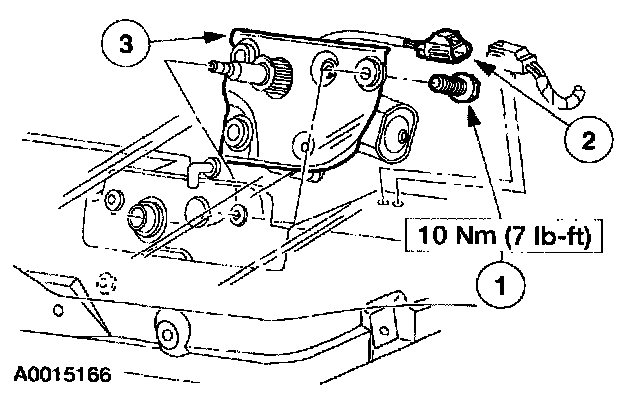 3

2

10 Nm (7 lb-ft)

1

A0015166