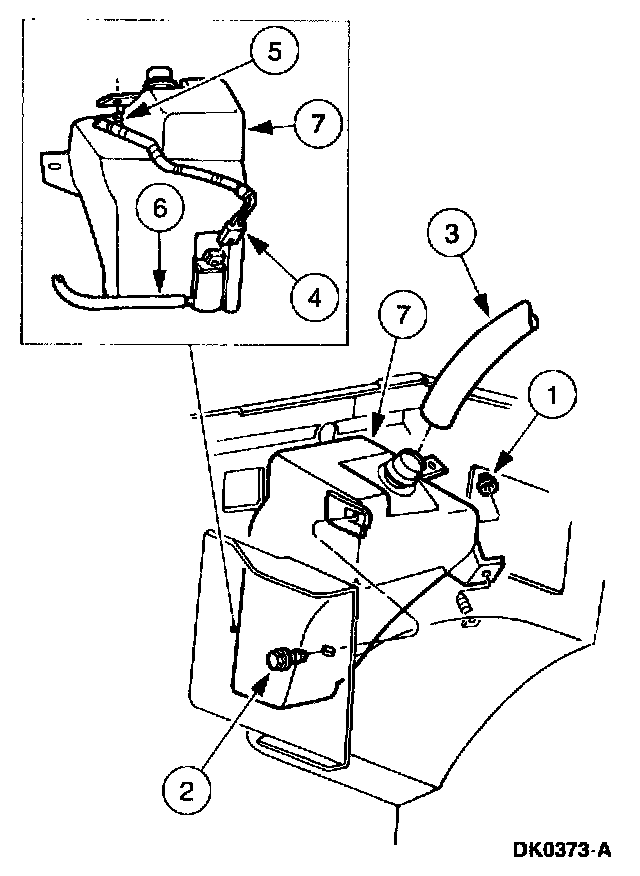 5
7
6
4
3
7
1
2
DK0373-A