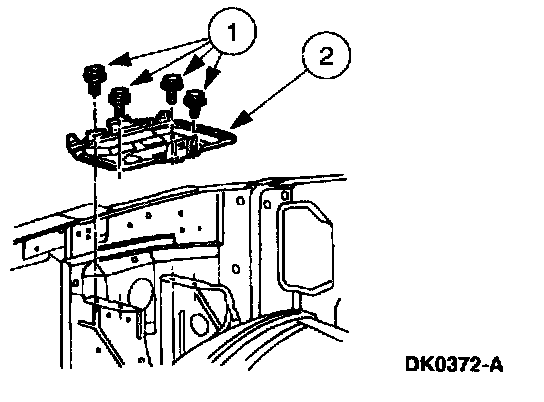 1
2
DK0372-A