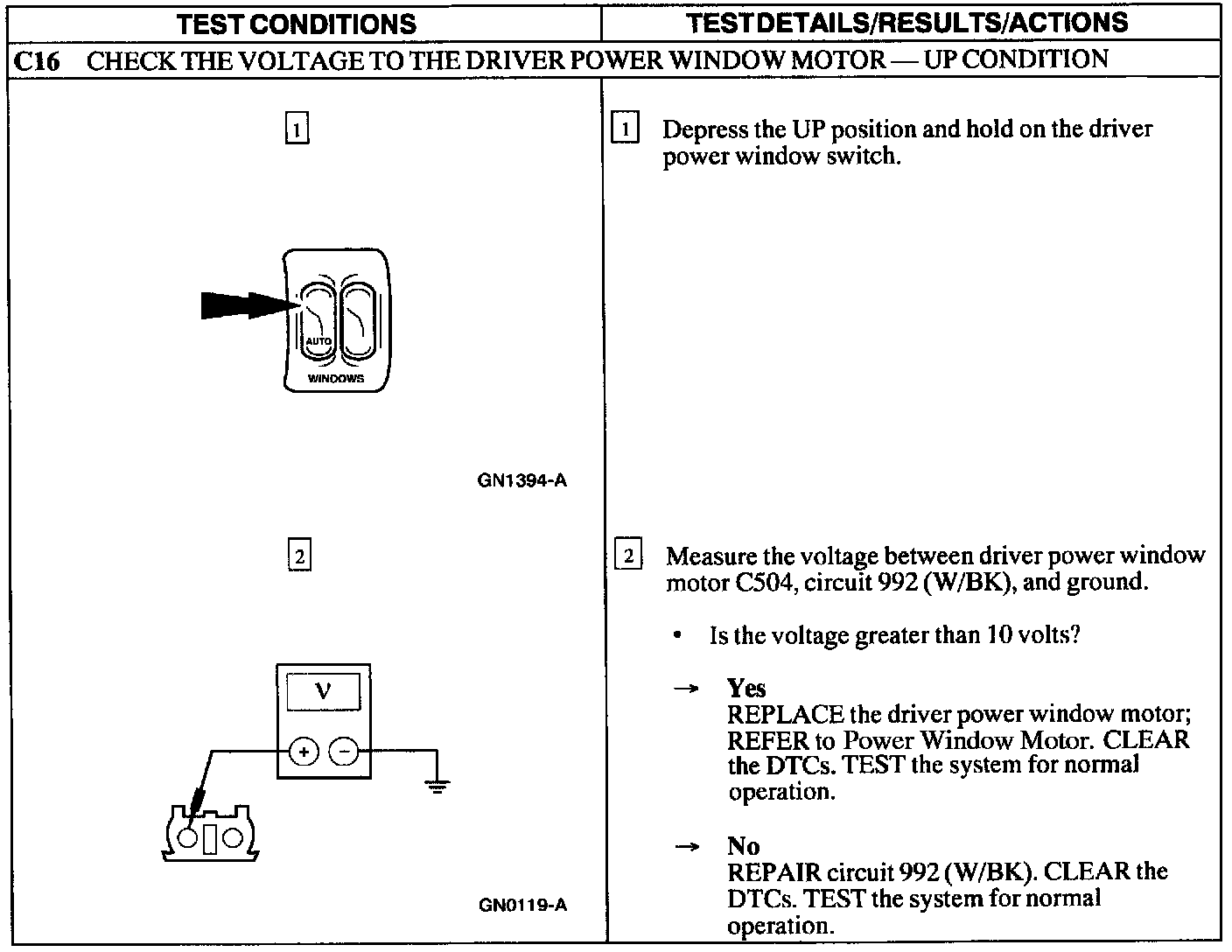 | TEST CONDITIONS | TEST DETAILS/RESULTS/ACTIONS |
|---|---|
| C16 CHECK THE VOLTAGE TO THE DRIVER POWER WINDOW MOTOR — UP CONDITION | |
| 1 AUTO WINDOWS GN1394-A | 1 Depress the UP position and hold on the driver power window switch. |
| 2 V + − GN0119-A | 2 Measure the voltage between driver power window motor C504, circuit 992 (W/BK), and ground. • Is the voltage greater than 10 volts? → Yes REPLACE the driver power window motor; REFER to Power Window Motor. CLEAR the DTCs. TEST the system for normal operation. → No REPAIR circuit 992 (W/BK). CLEAR the DTCs. TEST the system for normal operation. |