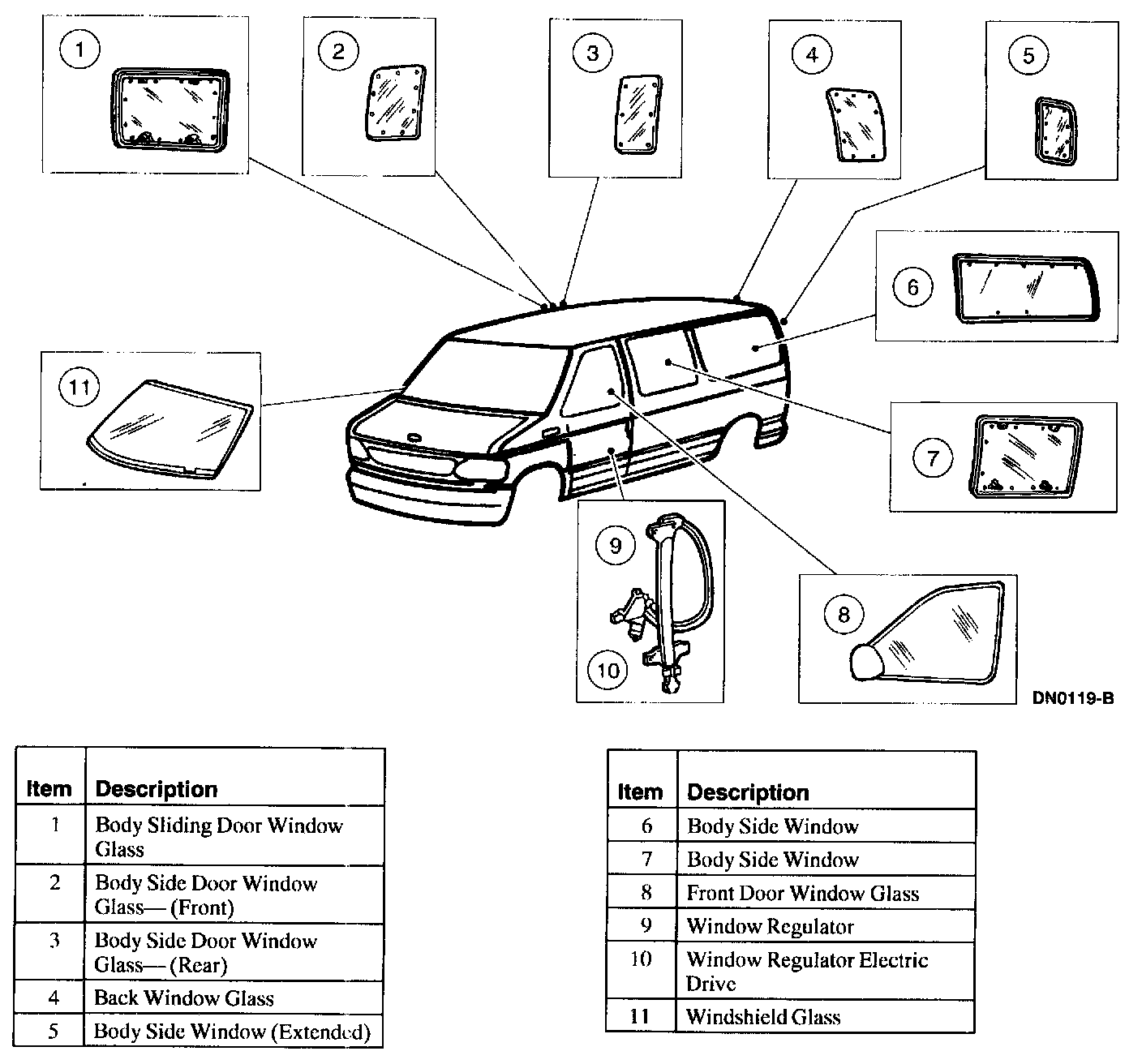 1

2

3

4

5

6

7

8

9

10

11

DN0119-B

| Item | Description |
|---|---|
| 1 | Body Sliding Door Window Glass |
| 2 | Body Side Door Window Glass— (Front) |
| 3 | Body Side Door Window Glass— (Rear) |
| 4 | Back Window Glass |
| 5 | Body Side Window (Extended) |

| Item | Description |
|---|---|
| 6 | Body Side Window |
| 7 | Body Side Window |
| 8 | Front Door Window Glass |
| 9 | Window Regulator |
| 10 | Window Regulator Electric Drive |
| 11 | Windshield Glass |