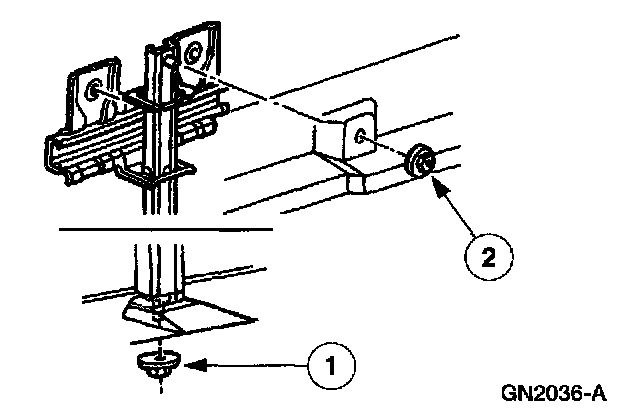 2

1

GN2036-A