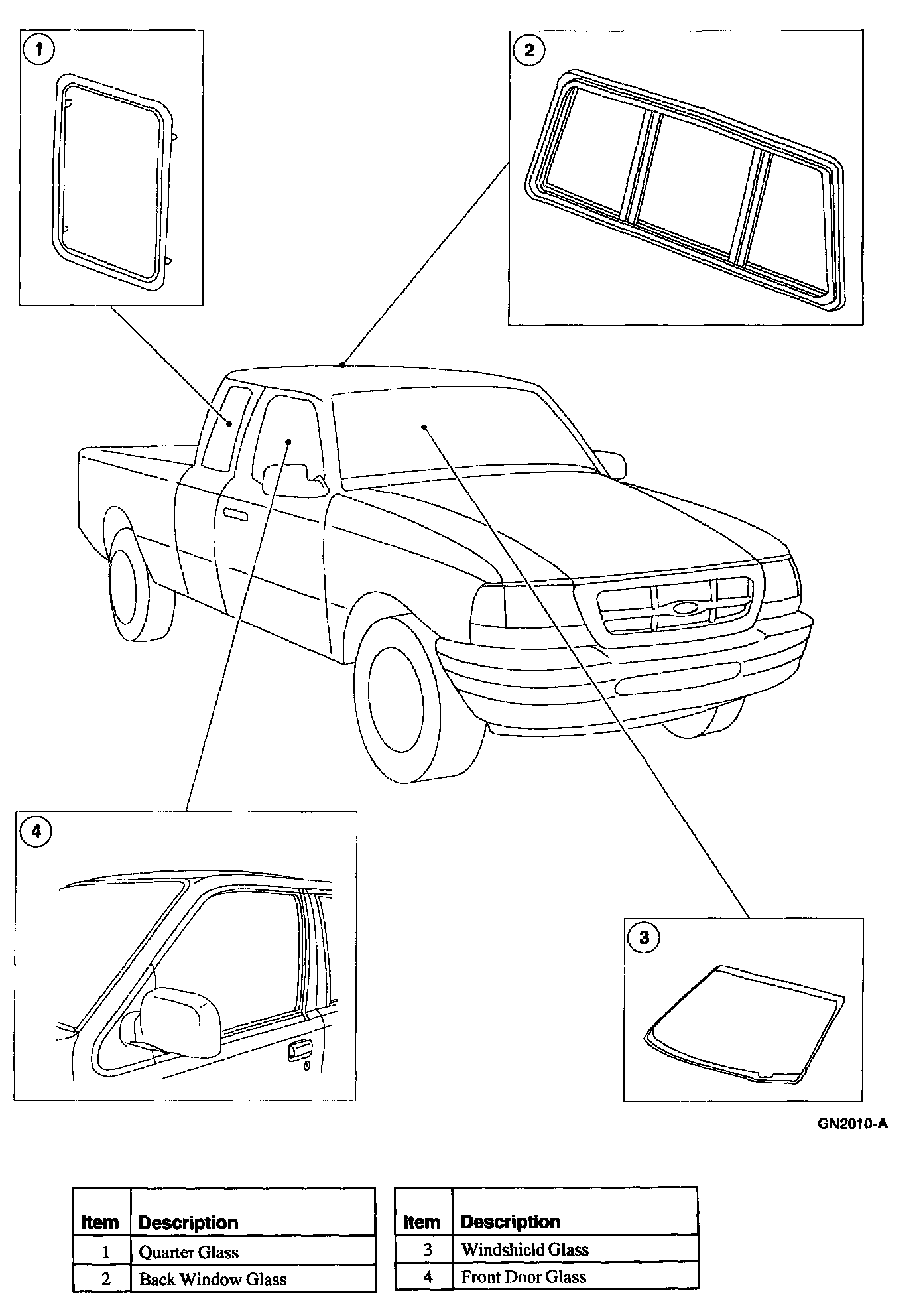 1

2

4

3

GN2010-A

| Item | Description |
|---|---|
| 1 | Quarter Glass |
| 2 | Back Window Glass |

| Item | Description |
|---|---|
| 3 | Windshield Glass |
| 4 | Front Door Glass |