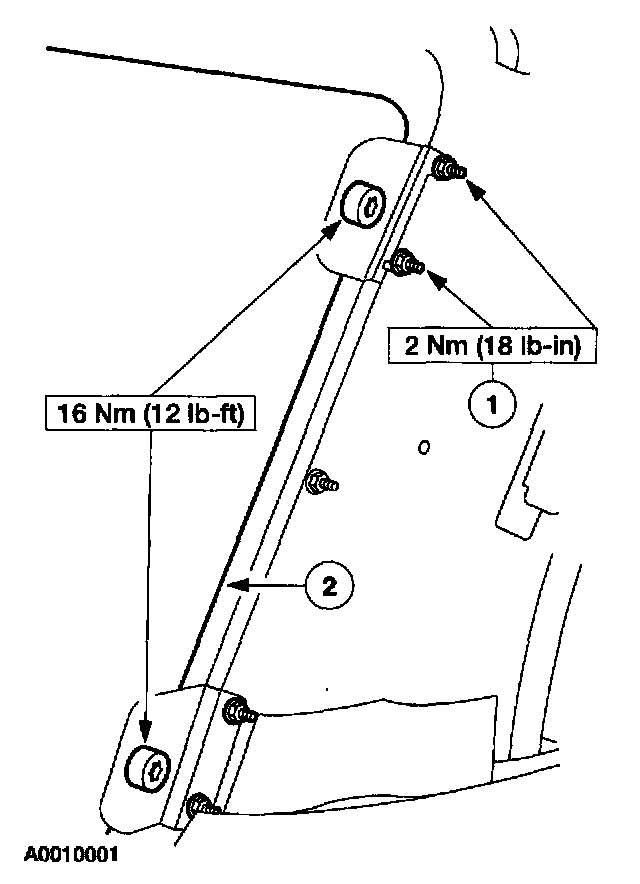 2 Nm (18 lb-in)

1

16 Nm (12 lb-ft)

2

A0010001