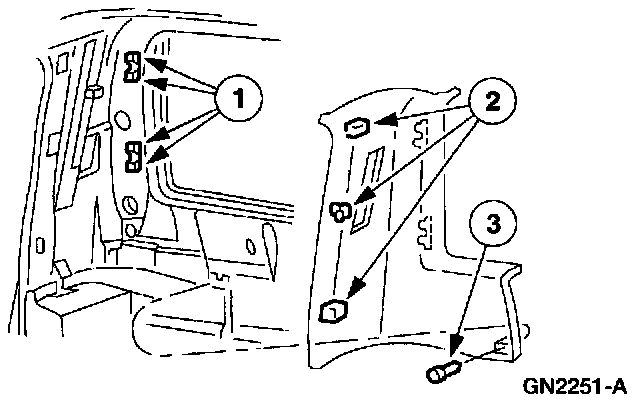 1
2
3
GN2251-A