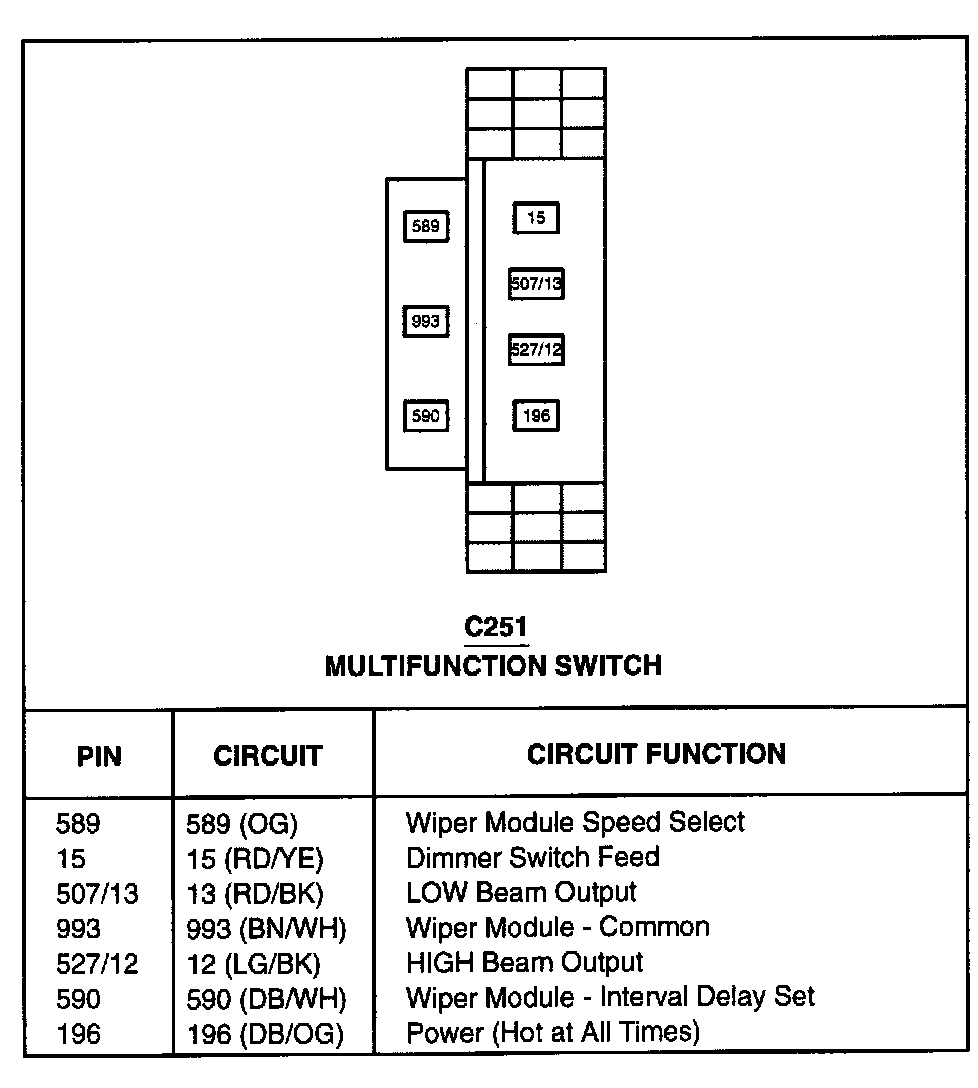 589
993
590
15
507/13
527/12
196

C251
MULTIFUNCTION SWITCH

| PIN | CIRCUIT | CIRCUIT FUNCTION |
|---|---|---|
| 589 | 589 (OG) | Wiper Module Speed Select |
| 15 | 15 (RD/YE) | Dimmer Switch Feed |
| 507/13 | 13 (RD/BK) | LOW Beam Output |
| 993 | 993 (BN/WH) | Wiper Module - Common |
| 527/12 | 12 (LG/BK) | HIGH Beam Output |
| 590 | 590 (DB/WH) | Wiper Module - Interval Delay Set |
| 196 | 196 (DB/OG) | Power (Hot at All Times) |