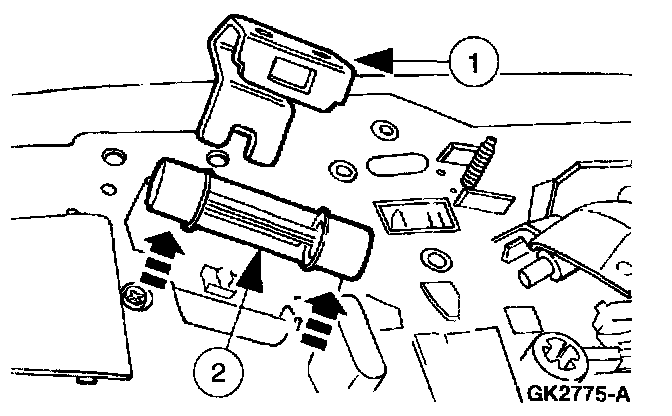 1
2
GK2775-A