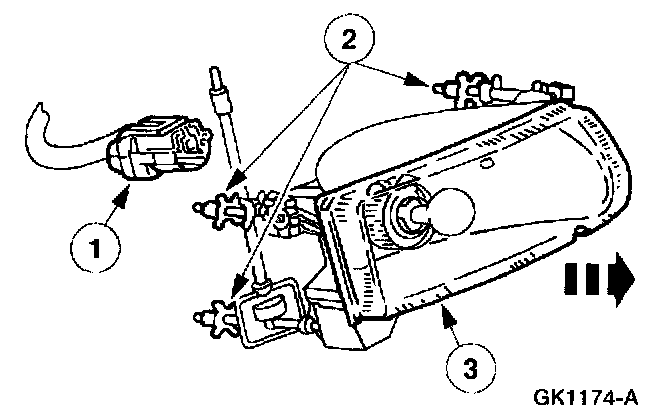 2

1

3

GK1174-A