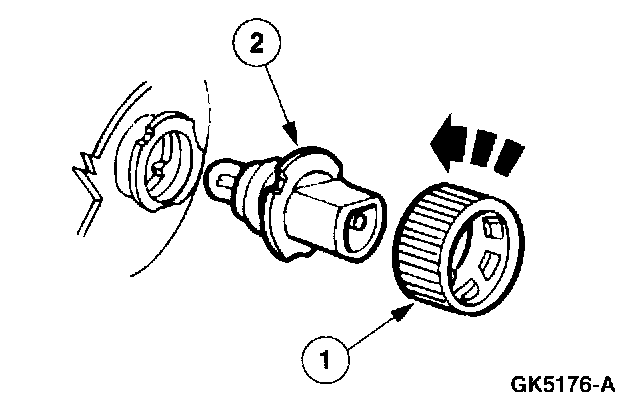 2

1

GK5176-A