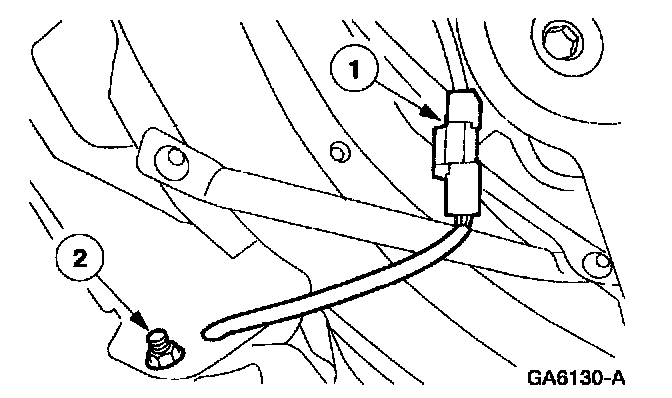 1
2
GA6130-A