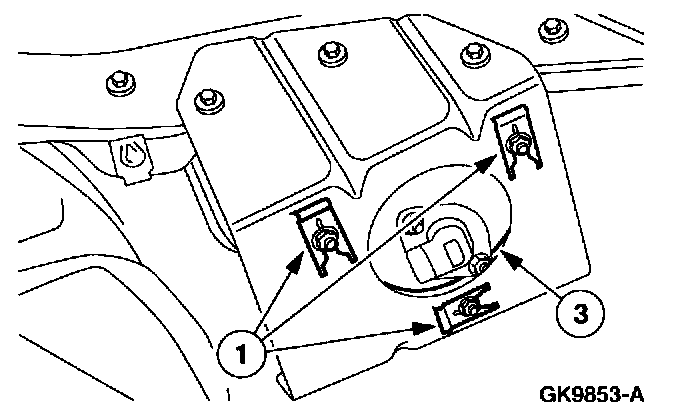 1

3

GK9853-A