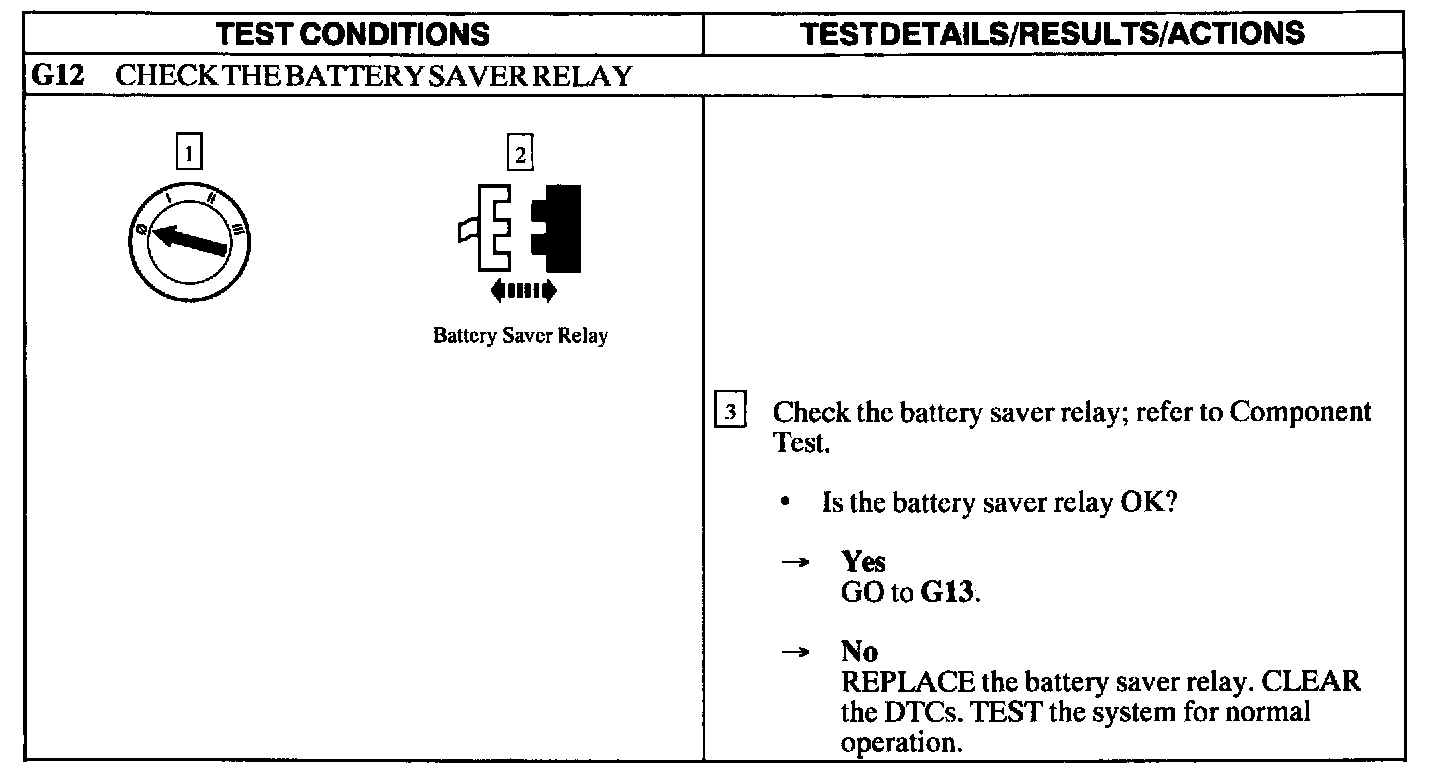 | TEST CONDITIONS | TESTDETAILS/RESULTS/ACTIONS |
|---|---|
| G12 CHECK THE BATTERY SAVER RELAY | |
| 1 0 I II III 2 Battery Saver Relay | 3 Check the battery saver relay; refer to Component Test. • Is the battery saver relay OK? → Yes GO to G13. → No REPLACE the battery saver relay. CLEAR the DTCs. TEST the system for normal operation. |