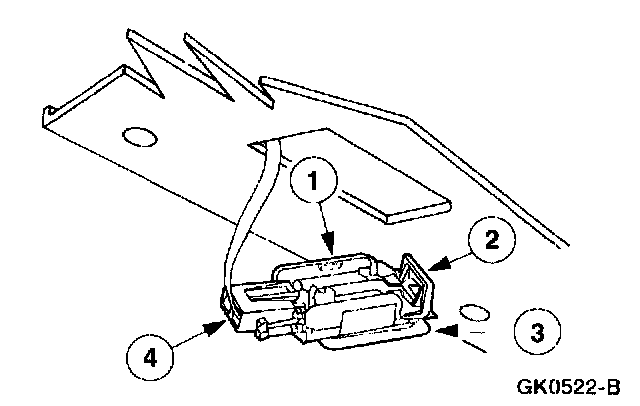 1
2
3
4
GK0522-B