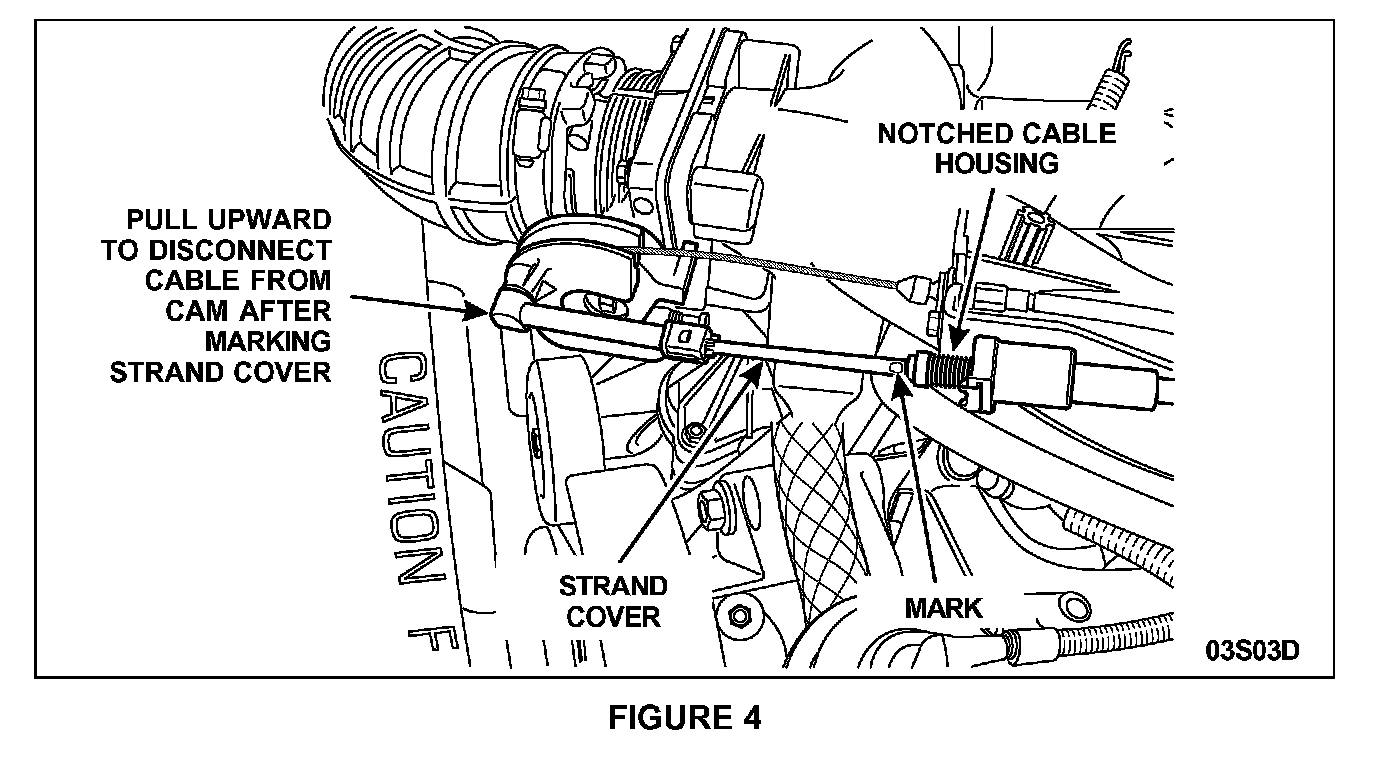 NOTCHED CABLE HOUSING

PULL UPWARD TO DISCONNECT CABLE FROM CAM AFTER MARKING STRAND COVER

CAUTION F

STRAND COVER

MARK

03S03D

FIGURE 4