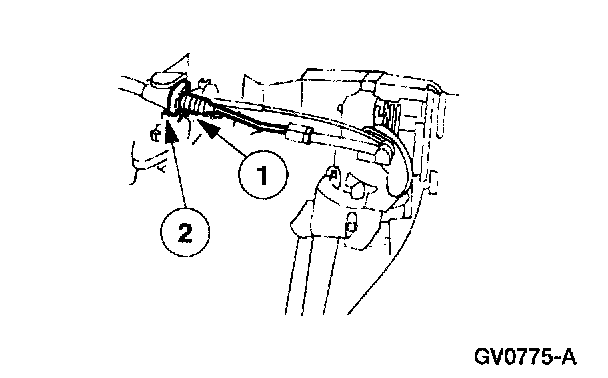 1

2

GV0775-A