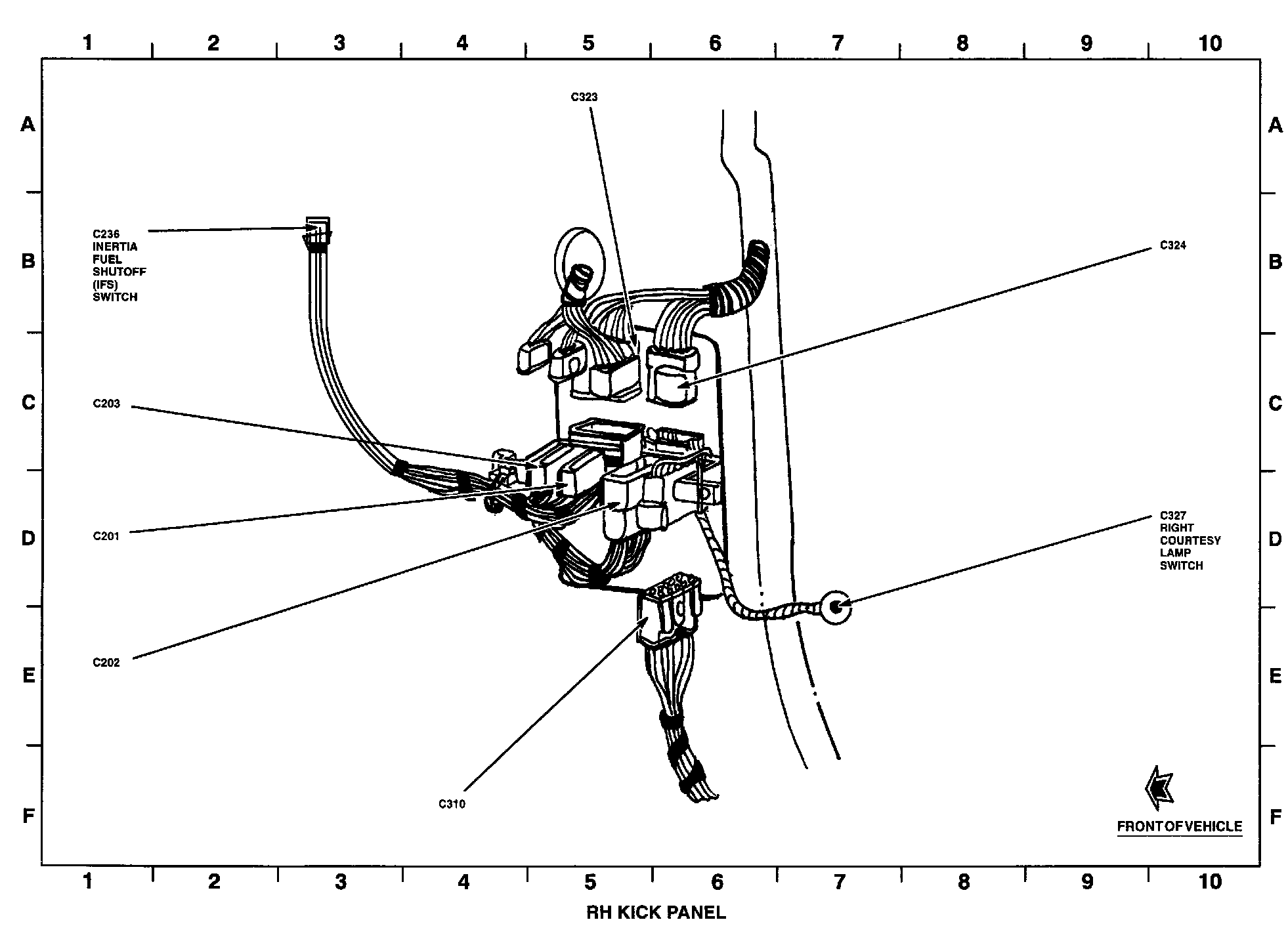 1 2 3 4 5 6 7 8 9 10

A

B

C

D

E

F

C323

C236
INERTIA
FUEL
SHUTOFF
(IFS)
SWITCH

C324

C203

C201

C327
RIGHT
COURTESY
LAMP
SWITCH

C202

C310

FRONT OF VEHICLE

A

B

C

D

E

F

1 2 3 4 5 6 7 8 9 10

RH KICK PANEL