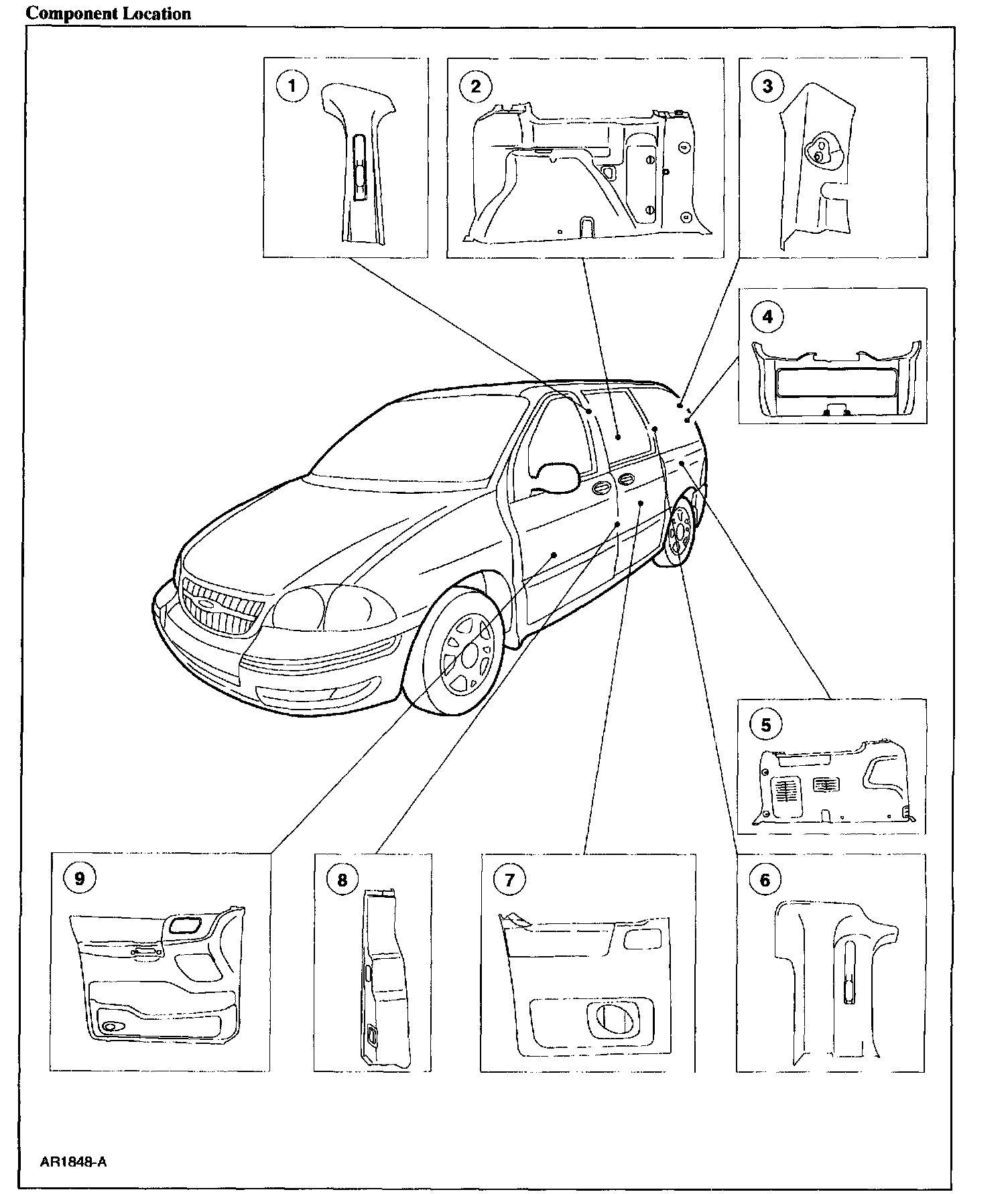 Component Location

1

2

3

4

5

9

8

7

6

AR1848-A