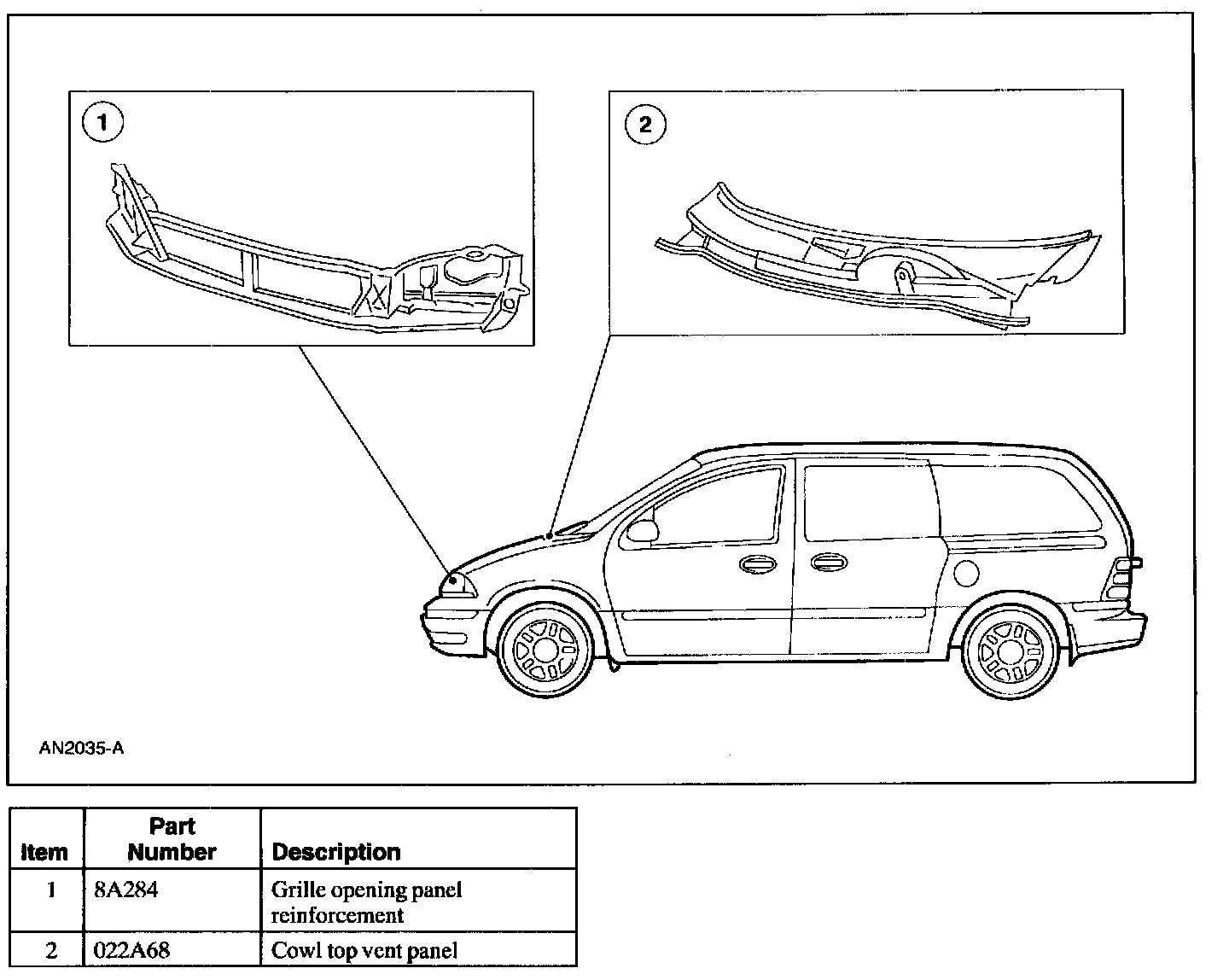 1

2

AN2035-A

| Item | Part Number | Description |
|---|---|---|
| 1 | 8A284 | Grille opening panel reinforcement |
| 2 | 022A68 | Cowl top vent panel |