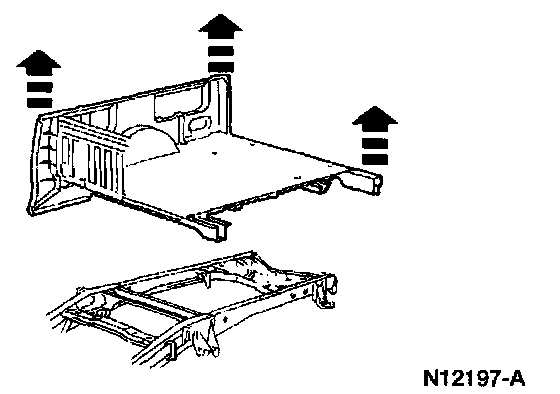 N12197-A