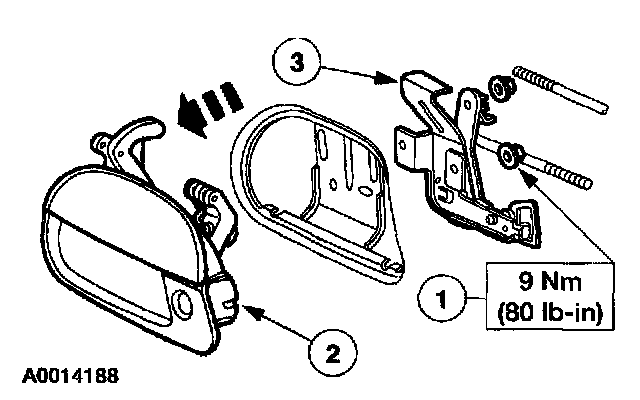 3

1

9 Nm
(80 lb-in)

2

A0014188