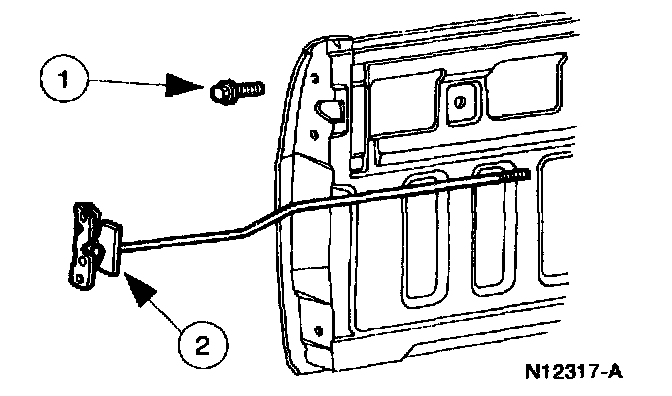 1

2

N12317-A