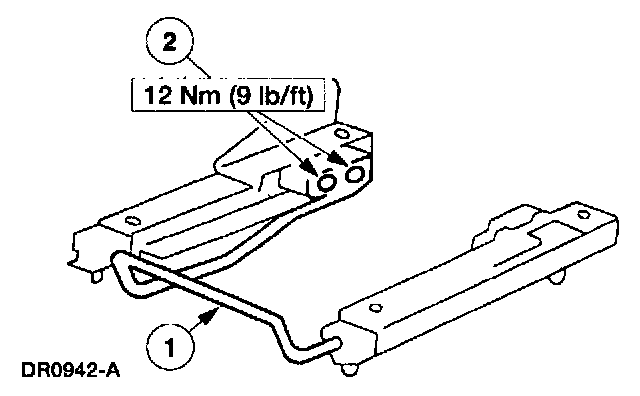 2

12 Nm (9 lb/ft)

1

DR0942-A