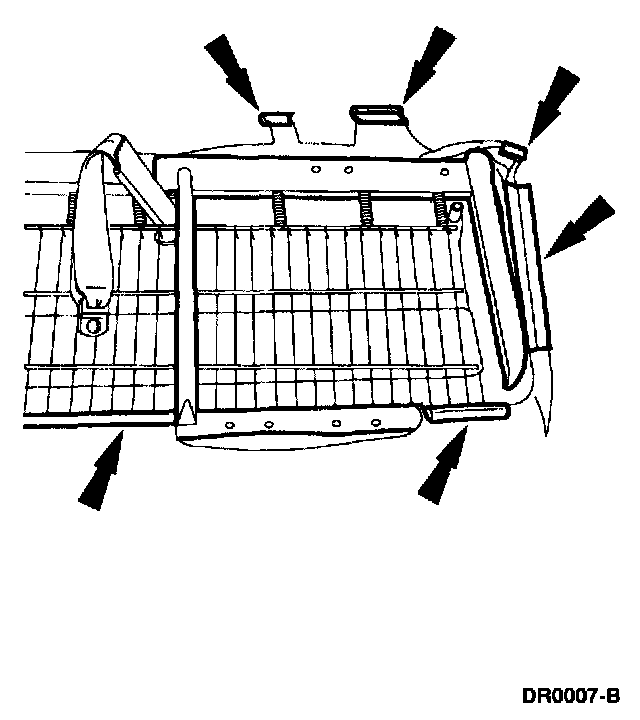 DR0007-B