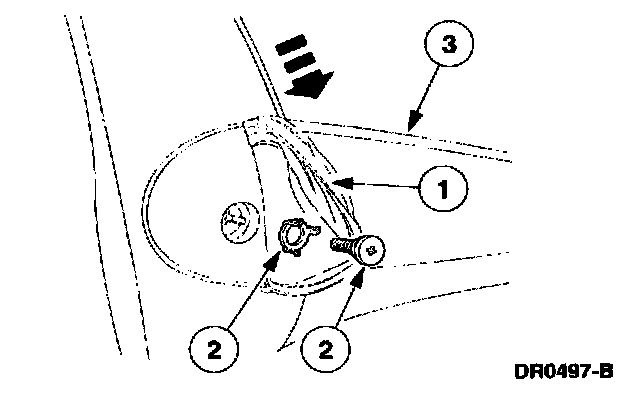 3

1

2

2

DR0497-B