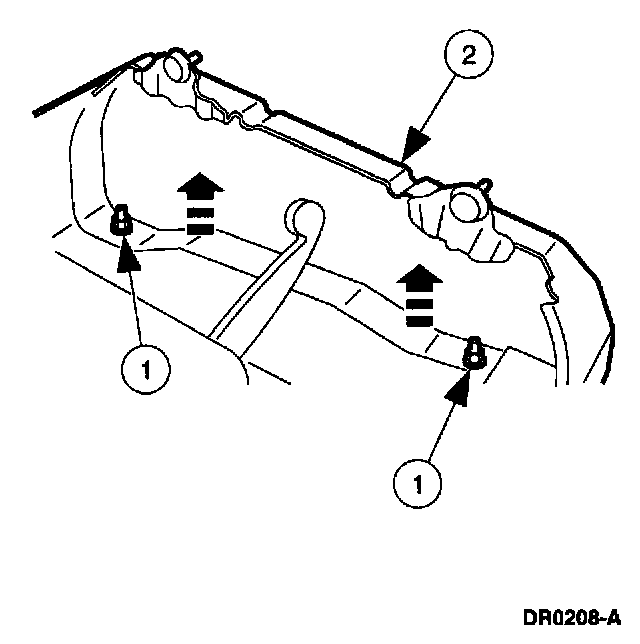 2

1

1

DR0208-A