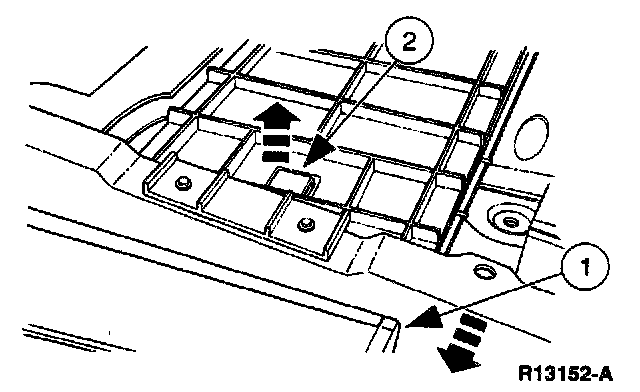 2

1

R13152-A