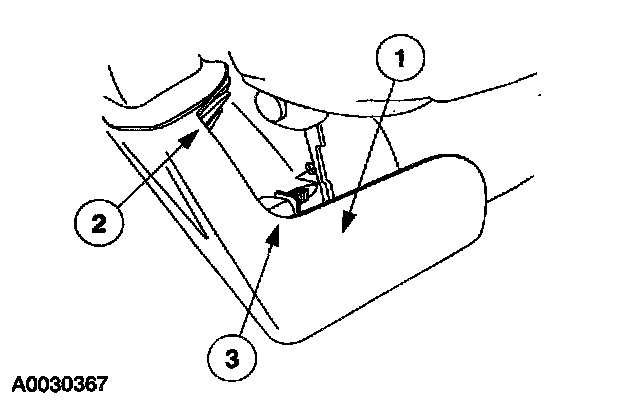 1
2
3
A0030367