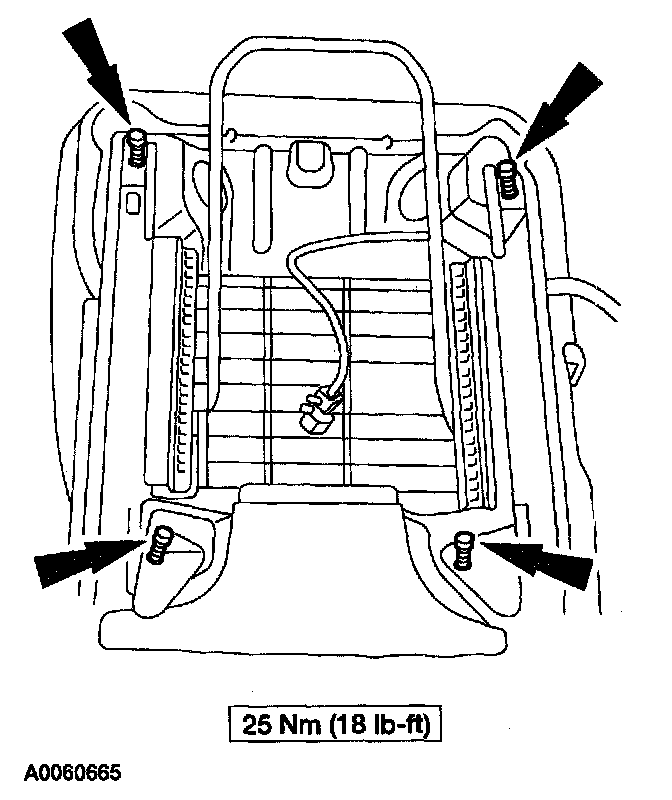 25 Nm (18 lb-ft)

A0060665