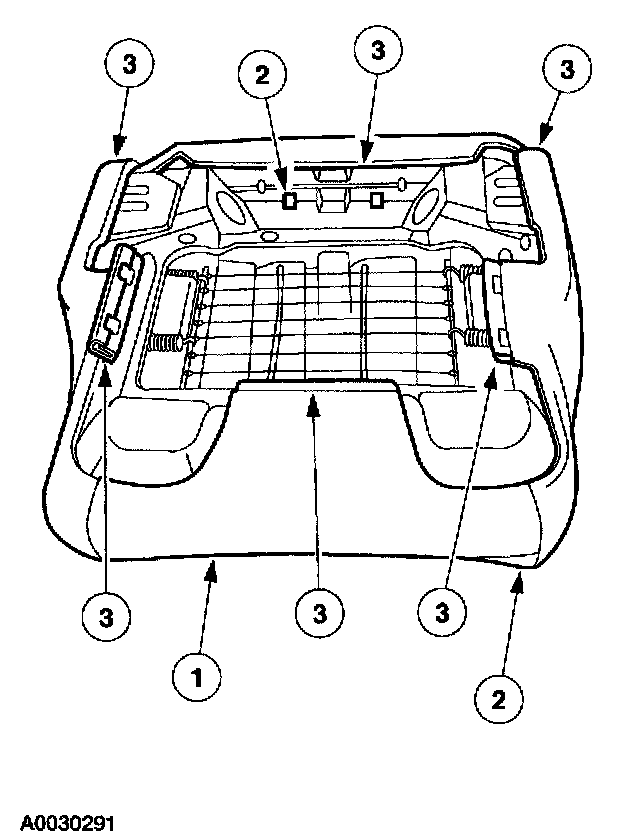 3
2
3
3
3
3
3
1
2
A0030291