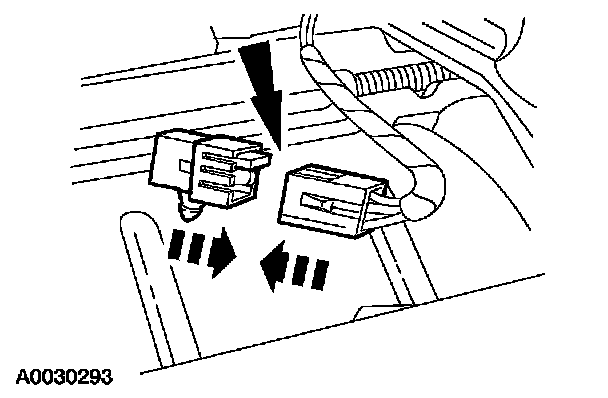 A0030293