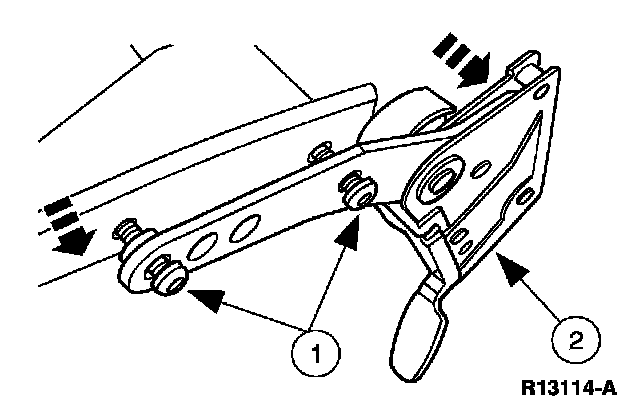 1

2

R13114-A