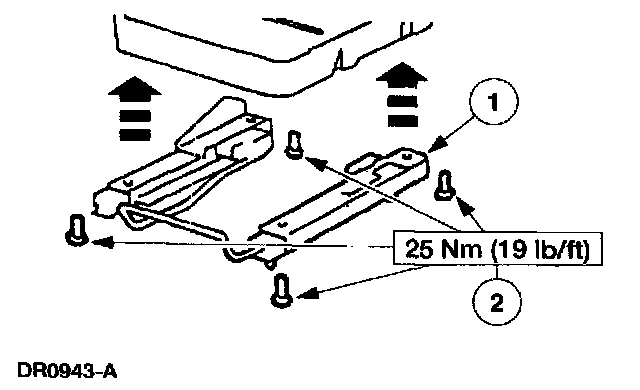 1

25 Nm (19 lb/ft)

2

DR0943-A