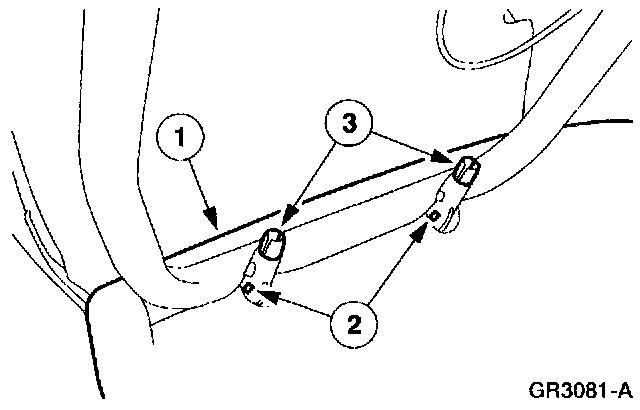 1
3
2
GR3081-A