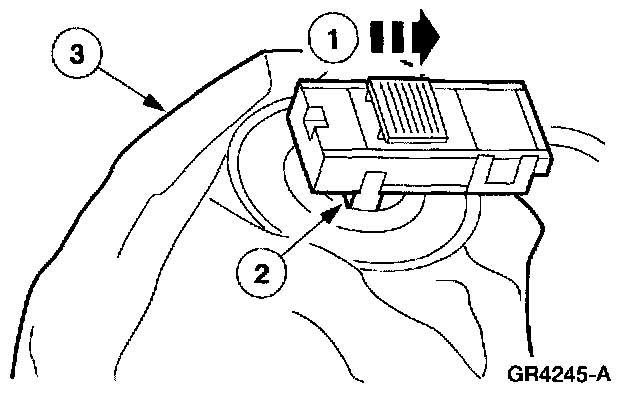 3
1
2
GR4245-A