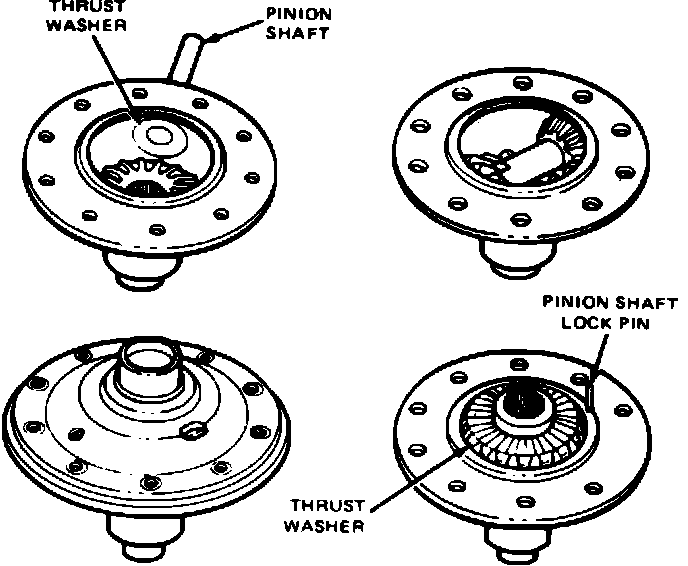 THRUST WASHER

PINION SHAFT

PINION SHAFT LOCK PIN

THRUST WASHER