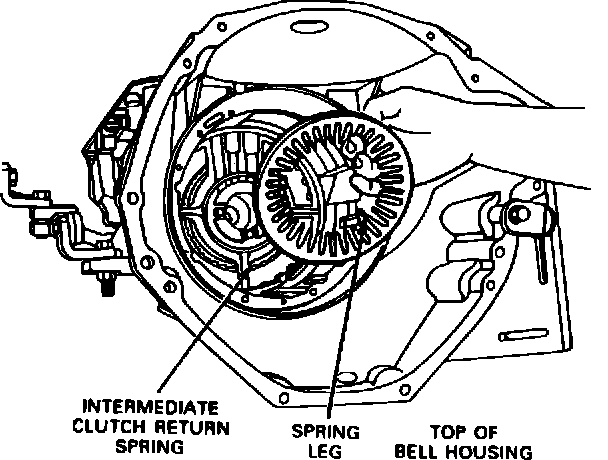 INTERMEDIATE CLUTCH RETURN SPRING

SPRING LEG

TOP OF BELL HOUSING