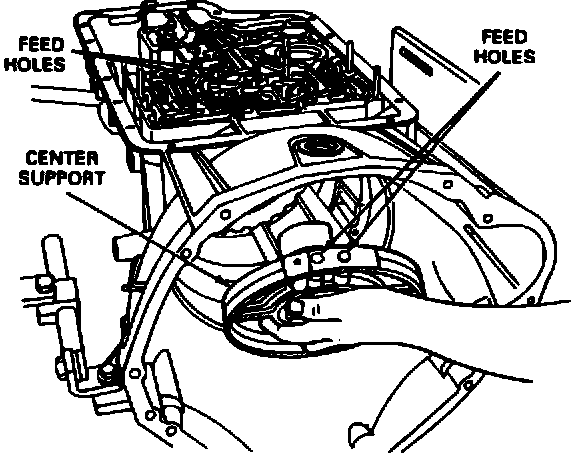 FEED HOLES

FEED HOLES

CENTER SUPPORT