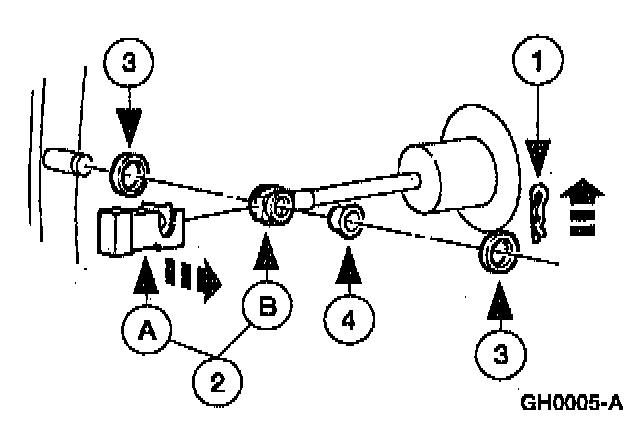 3

1

A

B

4

3

2

GH0005-A