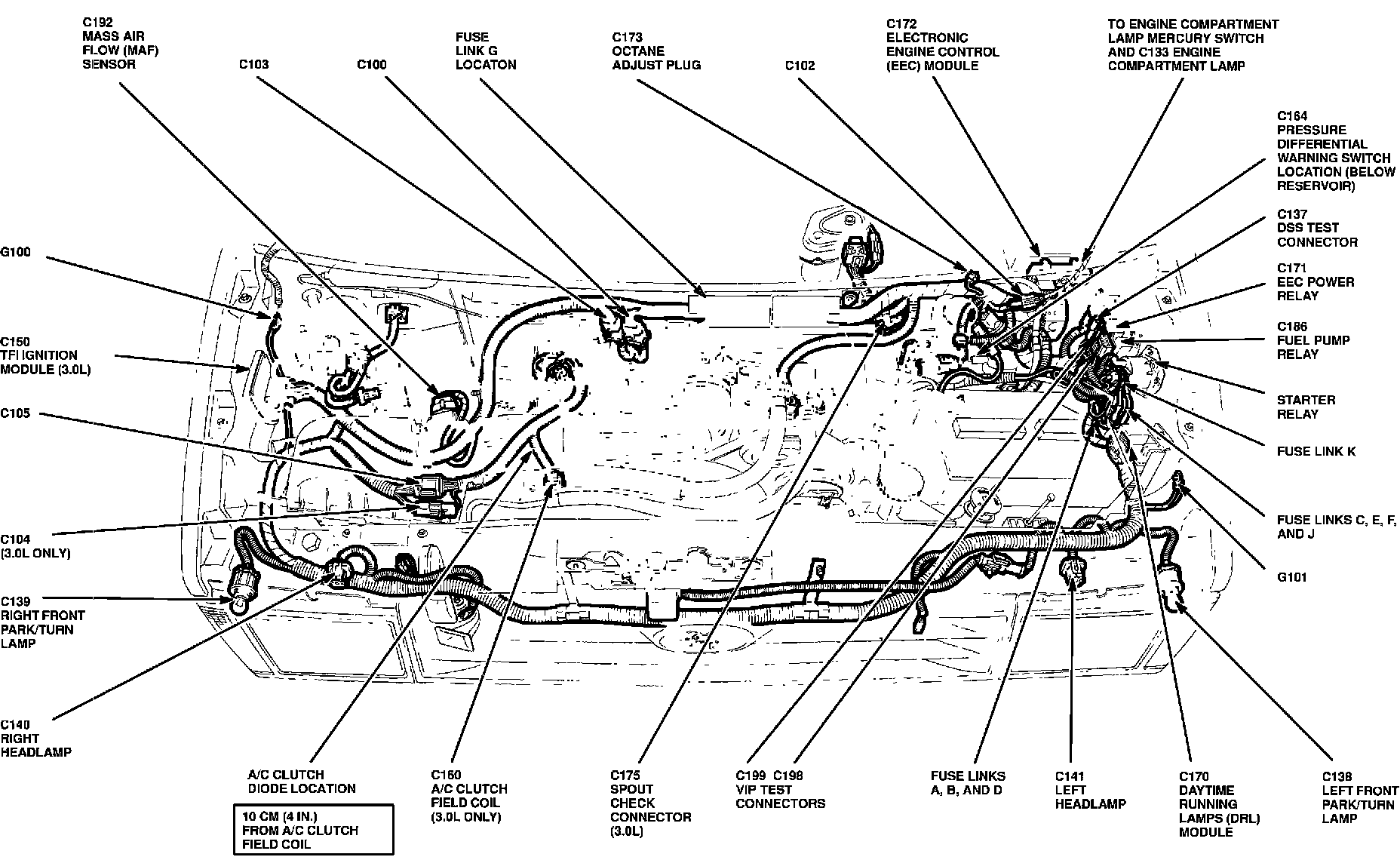 C192
MASS AIR FLOW (MAF) SENSOR

C103

C100

FUSE LINK G LOCATON

C173
OCTANE ADJUST PLUG

C102

C172
ELECTRONIC ENGINE CONTROL (EEC) MODULE

TO ENGINE COMPARTMENT LAMP MERCURY SWITCH AND C133 ENGINE COMPARTMENT LAMP

C164
PRESSURE DIFFERENTIAL WARNING SWITCH LOCATION (BELOW RESERVOIR)

C137
DSS TEST CONNECTOR

C171
EEC POWER RELAY

C186
FUEL PUMP RELAY

STARTER RELAY

FUSE LINK K

FUSE LINKS C, E, F, AND J

G101

G100

C150
TFI IGNITION MODULE (3.0L)

C105

C104
(3.0L ONLY)

C139
RIGHT FRONT PARK/TURN LAMP

C140
RIGHT HEADLAMP

A/C CLUTCH DIODE LOCATION

10 CM (4 IN.) FROM A/C CLUTCH FIELD COIL

C160
A/C CLUTCH FIELD COIL (3.0L ONLY)

C175
SPOUT CHECK CONNECTOR (3.0L)

C199 C198
VIP TEST CONNECTORS

FUSE LINKS A, B, AND D

C141
LEFT HEADLAMP

C170
DAYTIME RUNNING LAMPS (DRL) MODULE

C138
LEFT FRONT PARK/TURN LAMP