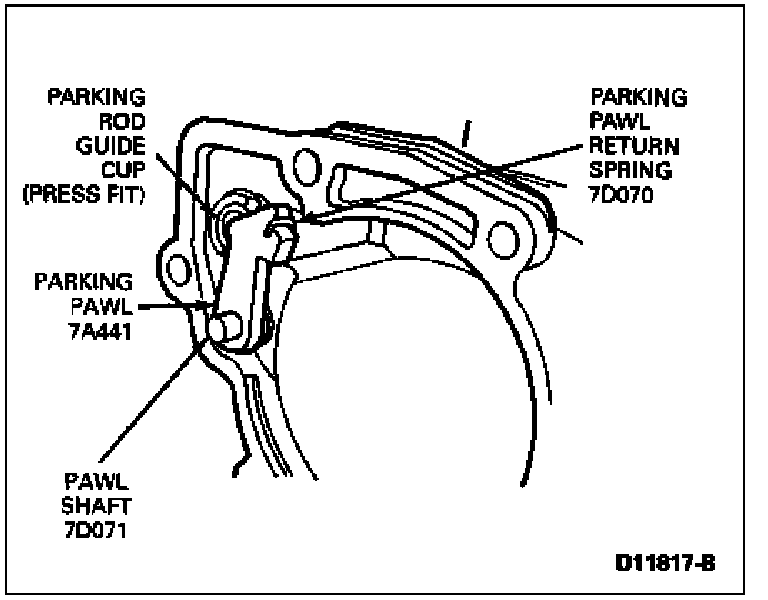 PARKING ROD GUIDE CUP (PRESS FIT)

PARKING PAWL RETURN SPRING 7D070

PARKING PAWL 7A441

PAWL SHAFT 7D071

D11817-B