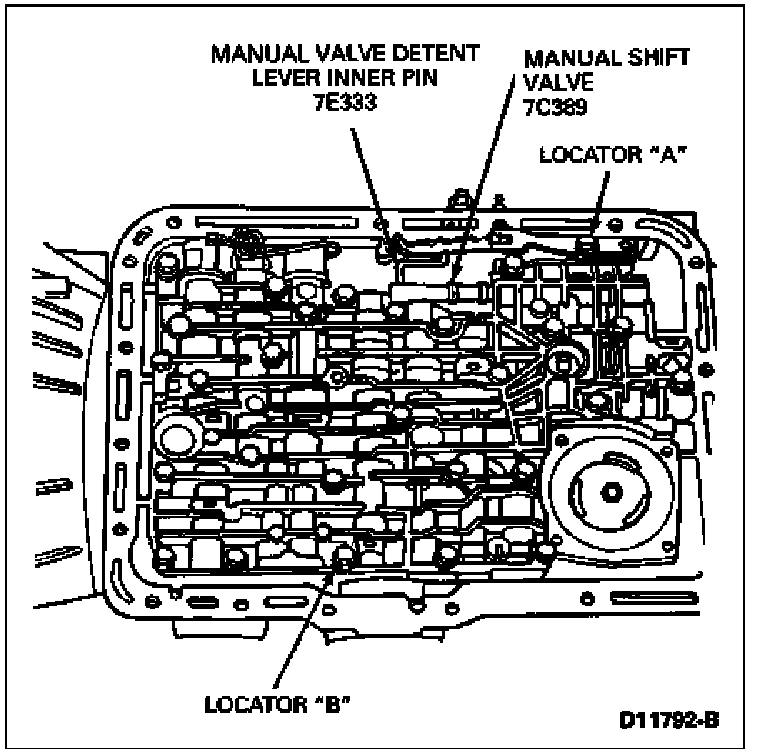 MANUAL VALVE DETENT LEVER INNER PIN 7E333

MANUAL SHIFT VALVE 7C389

LOCATOR "A"

LOCATOR "B"

D11792-B