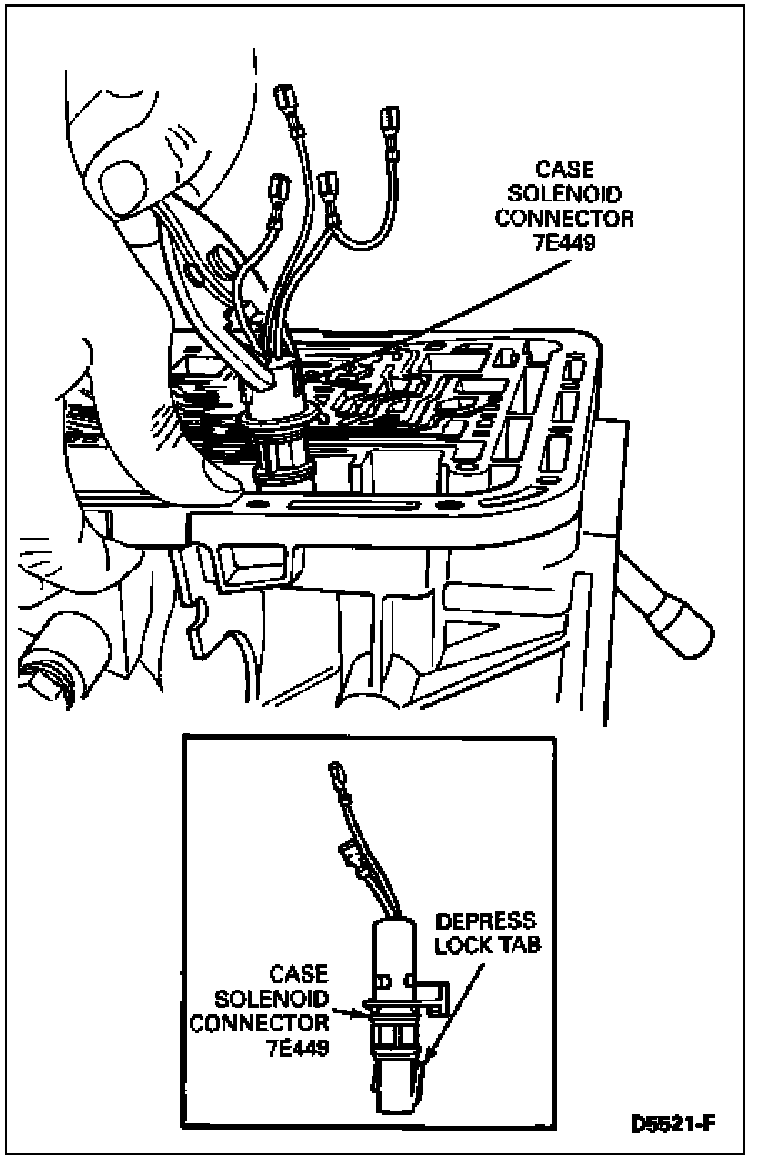 CASE SOLENOID CONNECTOR 7E449

DEPRESS LOCK TAB

CASE SOLENOID CONNECTOR 7E449

D5521-F