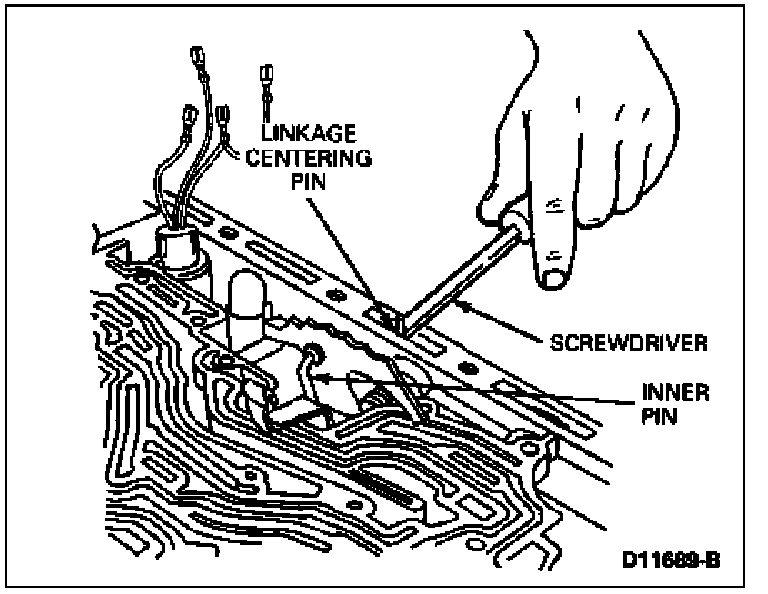 LINKAGE CENTERING PIN

SCREWDRIVER

INNER PIN

D11689-B