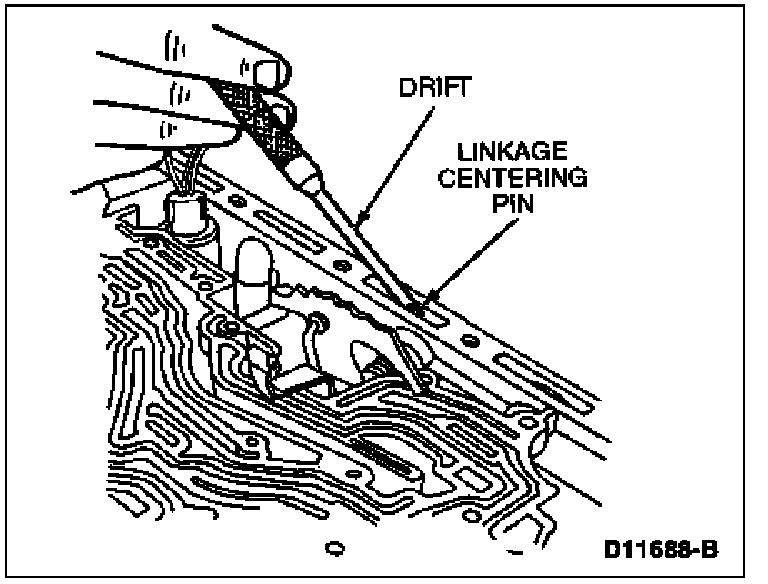 DRIFT

LINKAGE CENTERING PIN

D11688-B