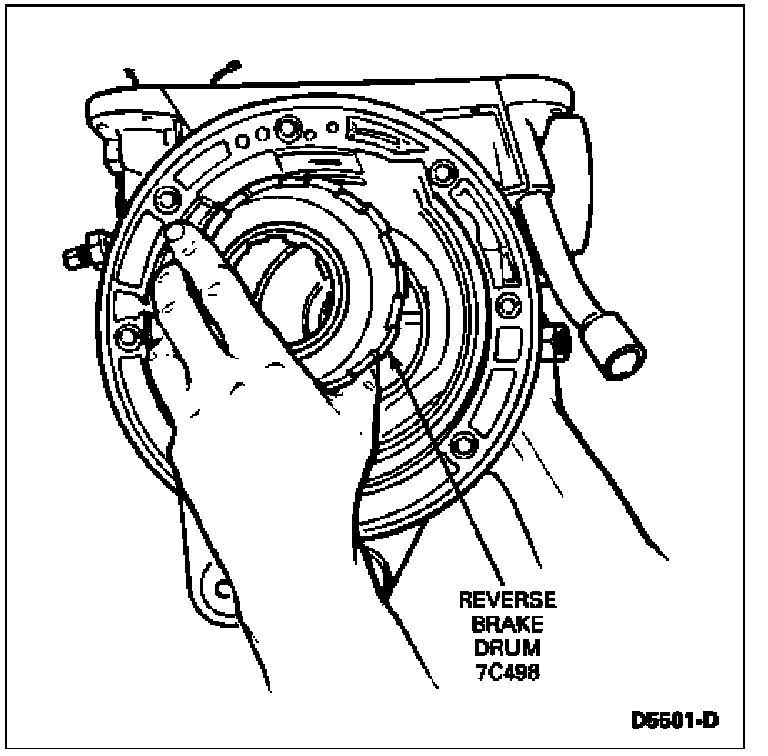 REVERSE BRAKE DRUM 7C498

D5501-D